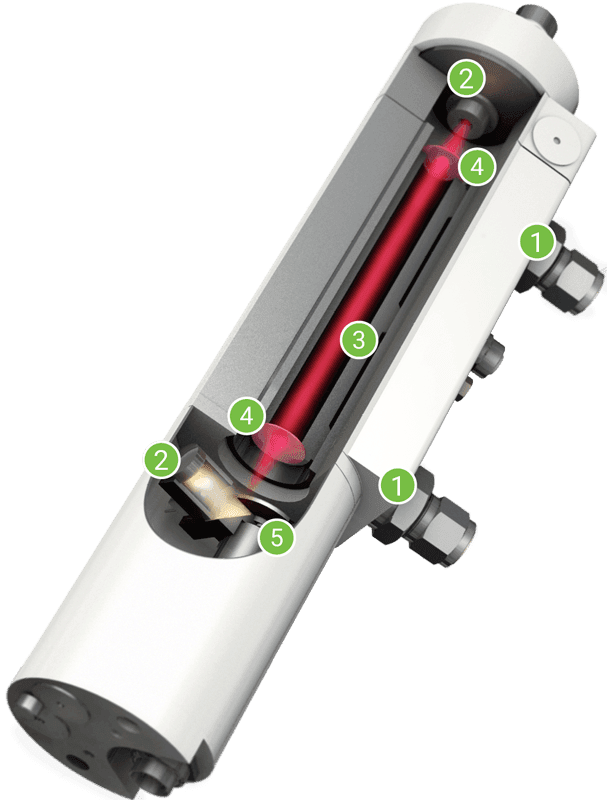 2
4
1
3
4
2
1
5